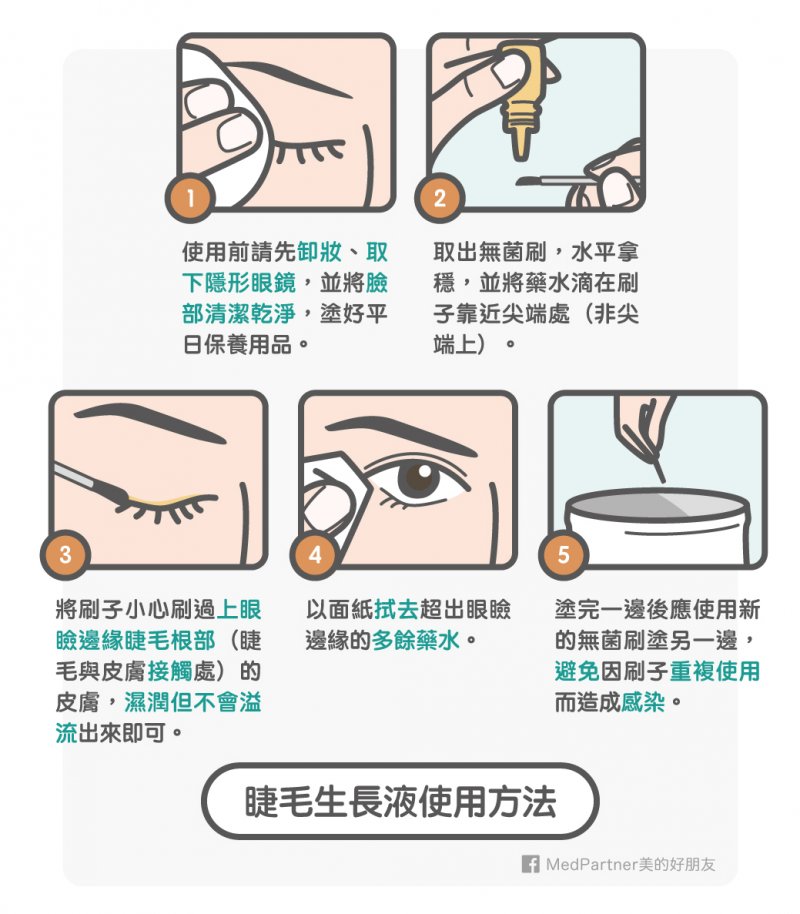 1

使用前請先卸妝、取下隱形眼鏡，並將臉部清潔乾淨，塗好平日保養用品。

2

取出無菌刷，水平拿穩，並將藥水滴在刷子靠近尖端處（非尖端上）。

3

將刷子小心刷過上眼瞼邊緣睫毛根部（睫毛與皮膚接觸處）的皮膚，濕潤但不會溢流出來即可。

4

以面紙拭去超出眼瞼邊緣的多餘藥水。

5

塗完一邊後應使用新的無菌刷塗另一邊，避免因刷子重複使用而造成感染。

睫毛生長液使用方法

MedPartner美的好朋友